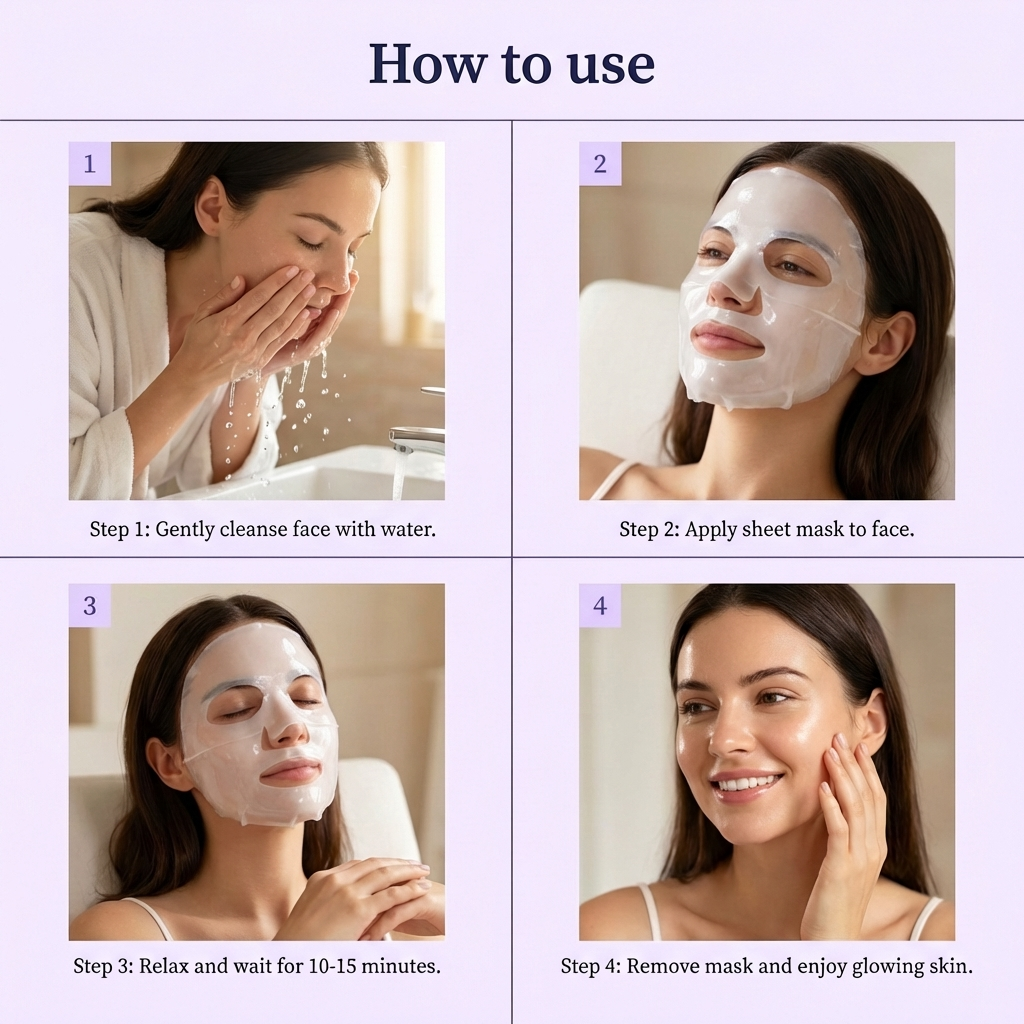 How to use

1

Step 1: Gently cleanse face with water.

2

Step 2: Apply sheet mask to face.

3

Step 3: Relax and wait for 10-15 minutes.

4

Step 4: Remove mask and enjoy glowing skin.